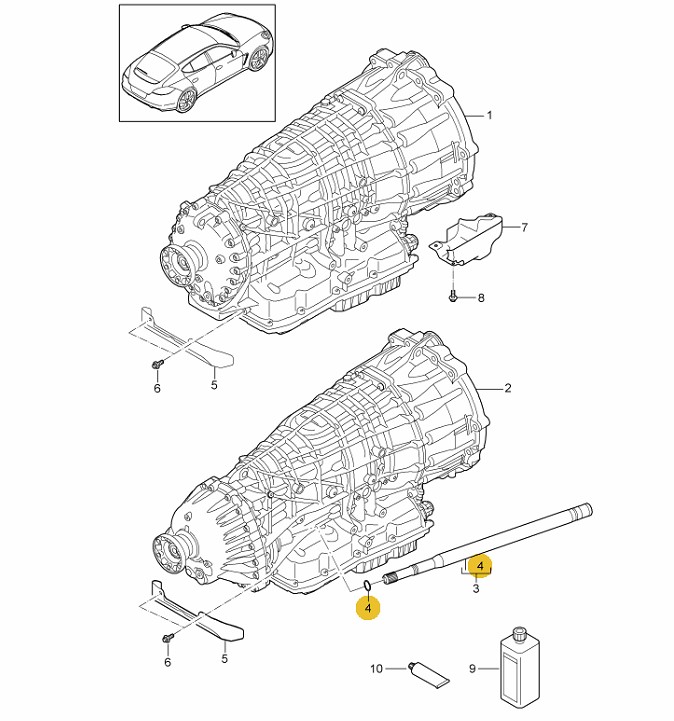 1
7
8
6
5
2
4
3
4
6
5
10
9