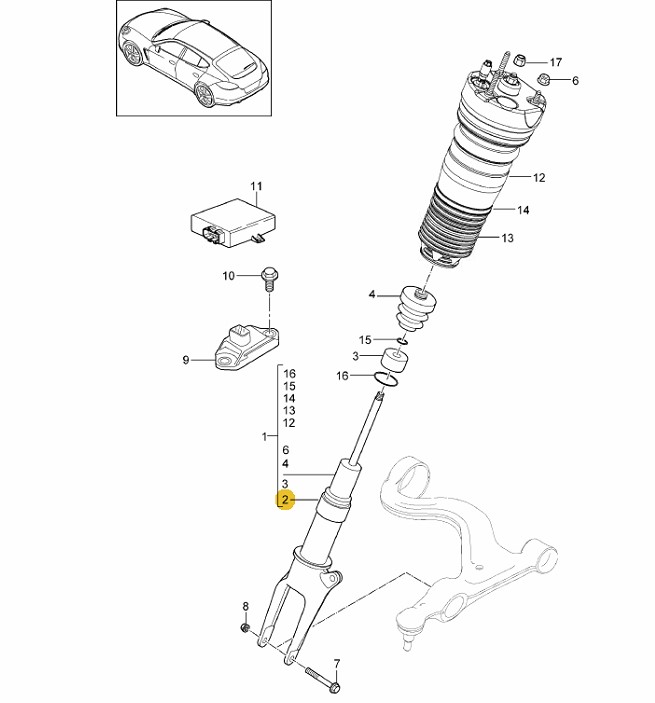 17
6
12
14
13
11
10
4
15
3
16
9
16
15
14
13
12
1
6
4
3
2
8
7