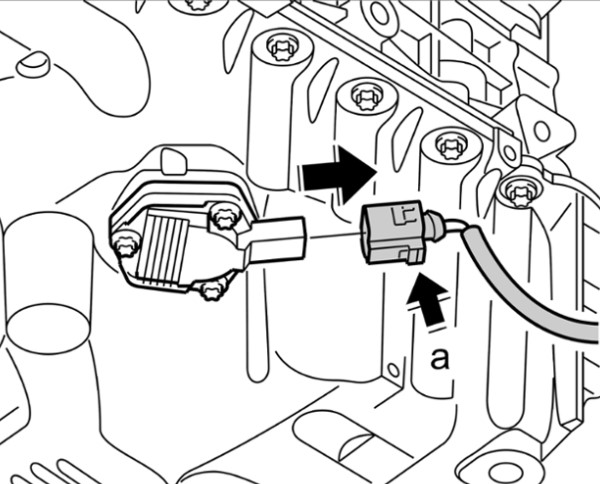 a