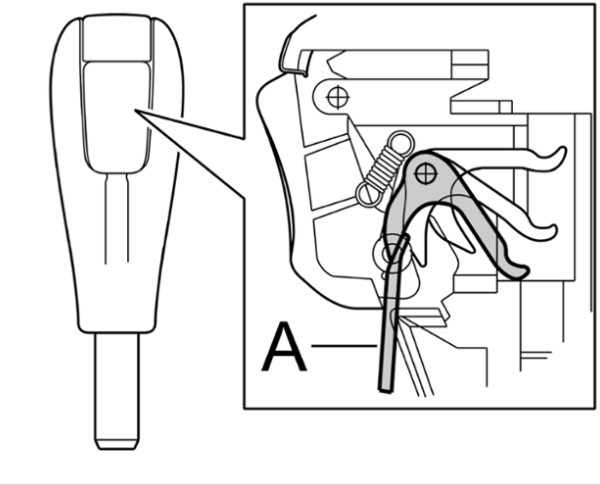 A