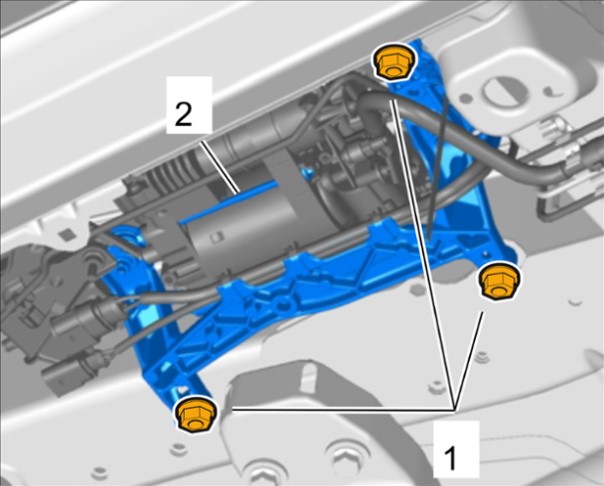 2

1