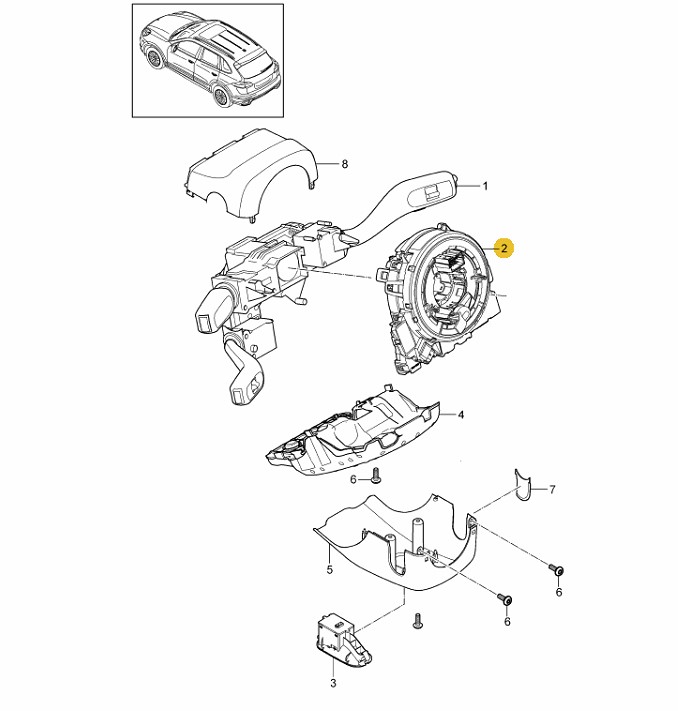 8
1
2
4
6
7
5
6
6
3