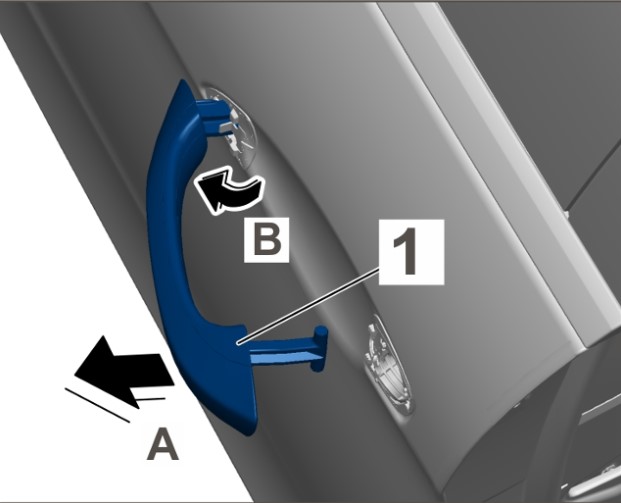 B
1
A