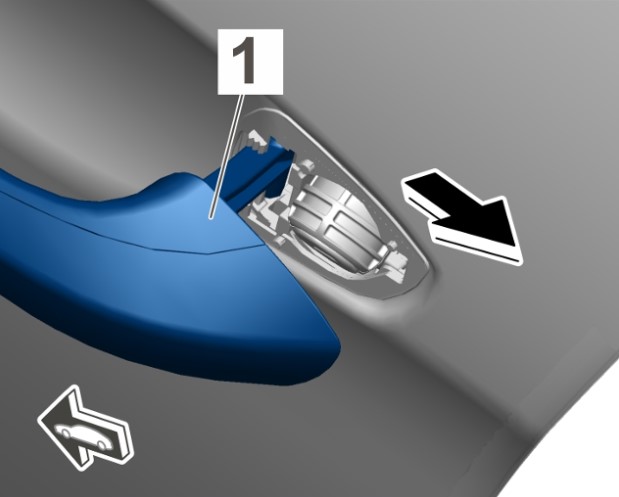 1