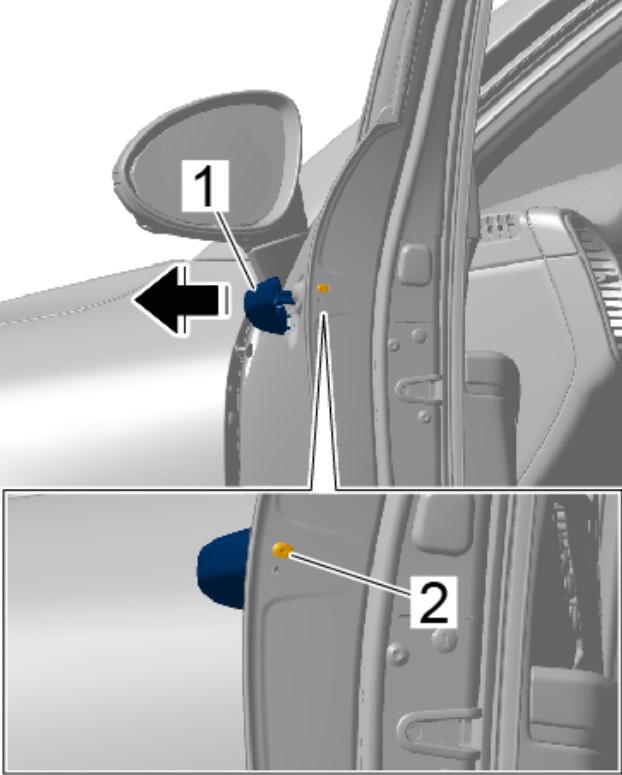 1

2