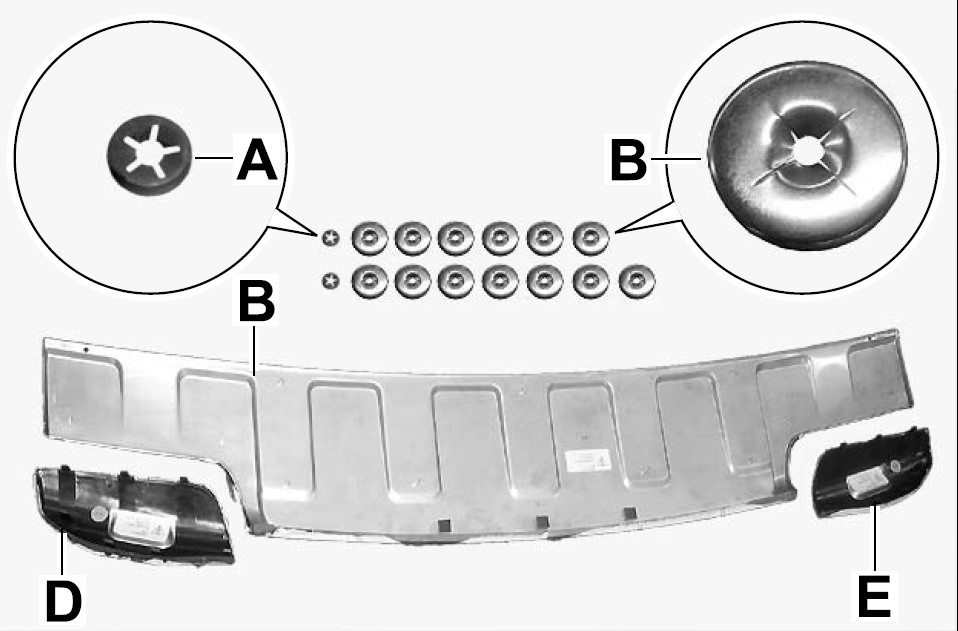 A
B
B
D
E