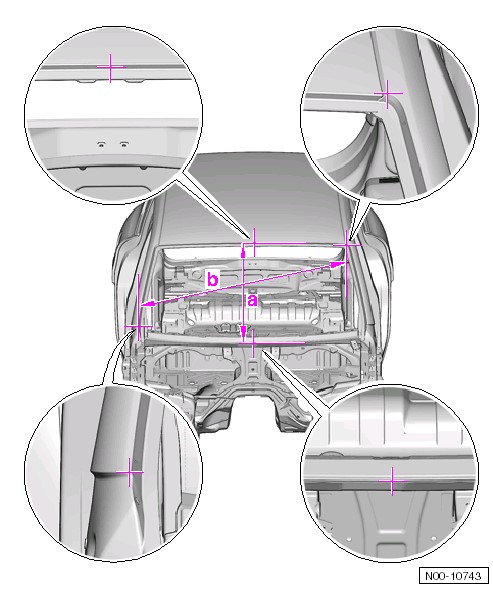 b
a
N00-10743