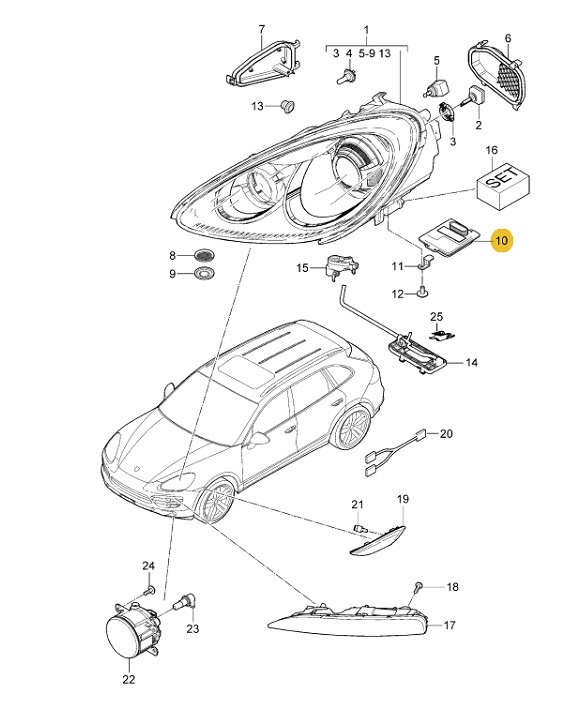 7
1
3 4 5-9 13
6
5
13
2
3
16
SET
10
8
9
15
11
12
25
14
20
21
19
24
18
23
17
22