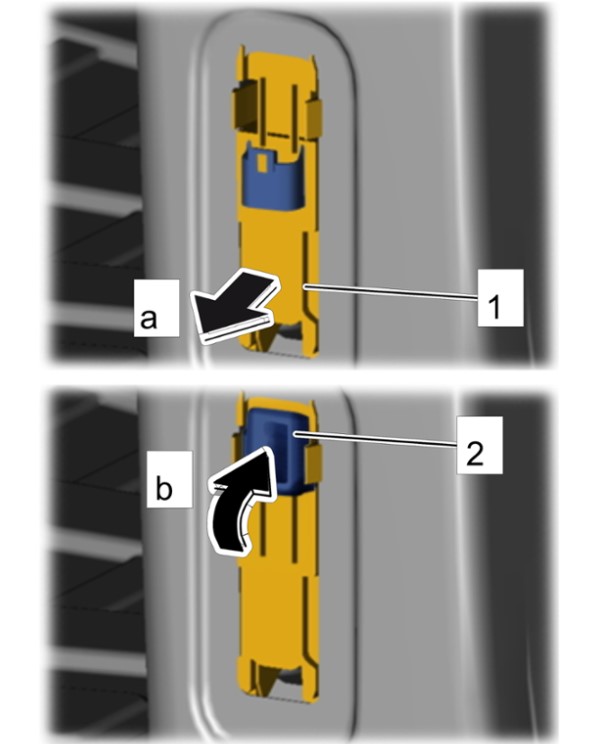 a
1
b
2