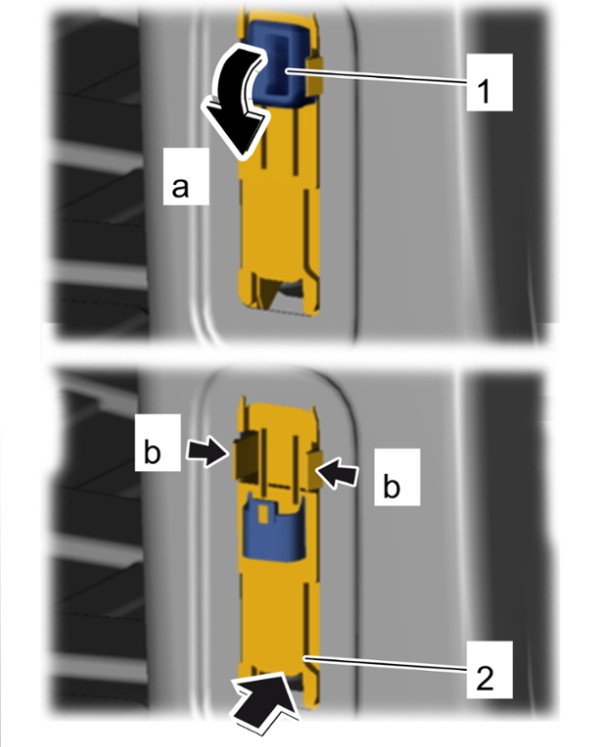 1
a
b
b
2