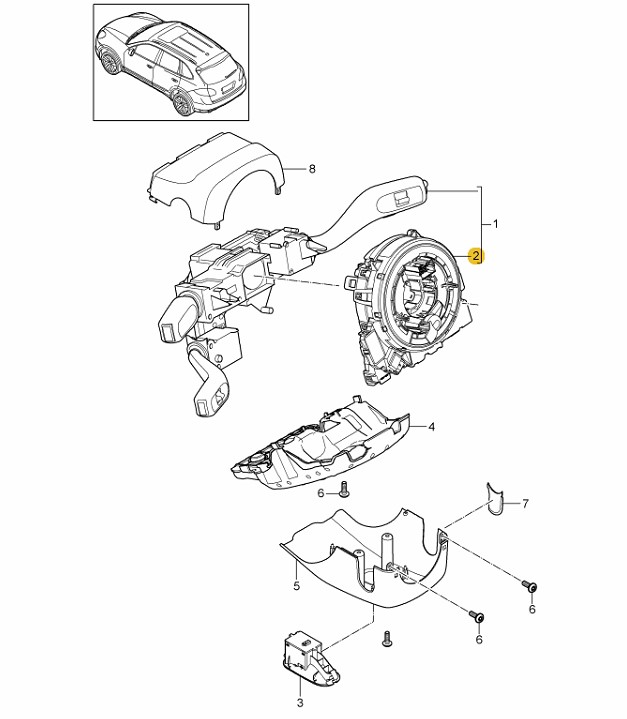 8
1
2
4
6
7
5
6
6
3