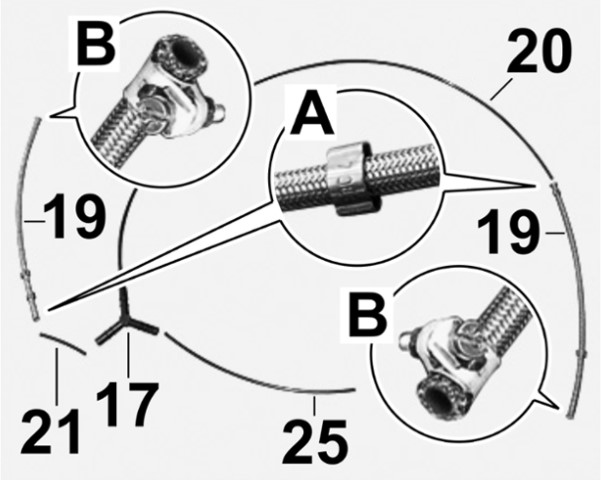 B
20
A
19
19
B
21
17
25