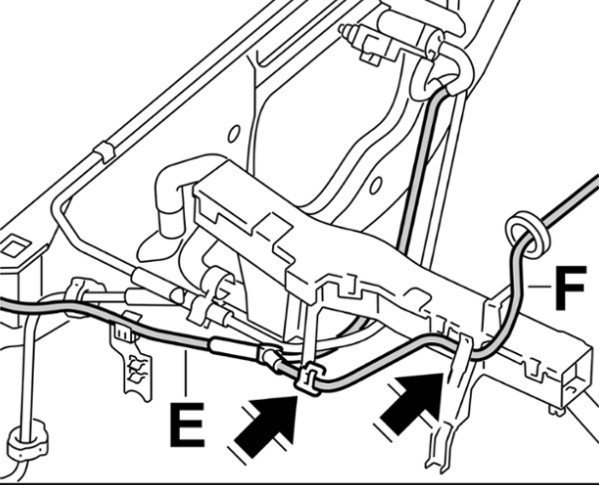 F
E