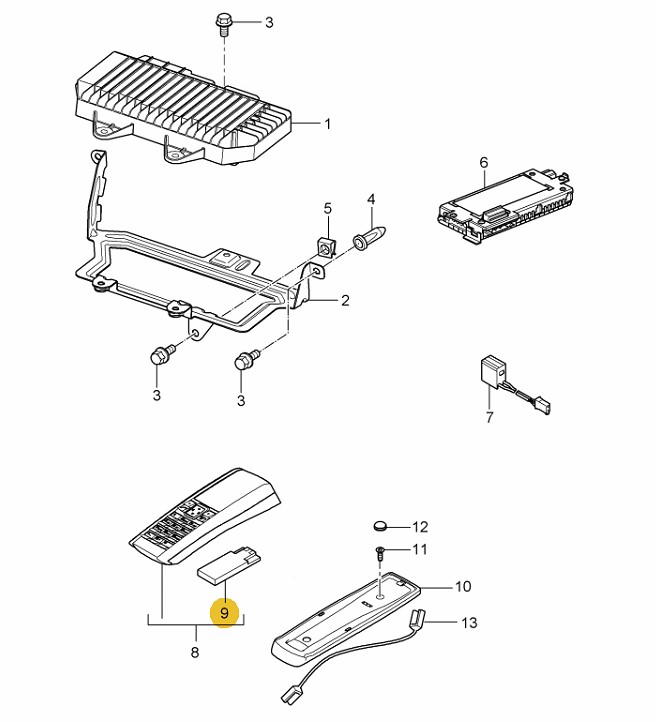 3
1
6
5
4
2
3
3
7
12
11
10
9
13
8