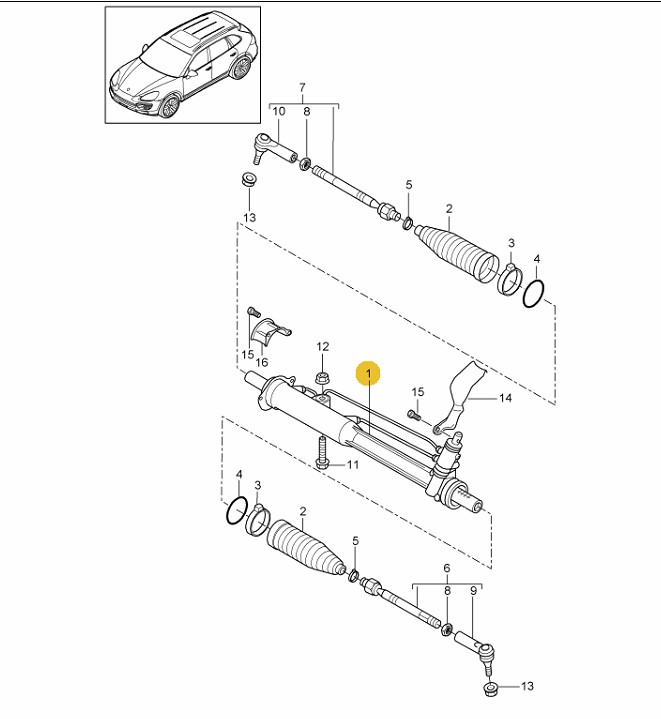 7
10
8
13
5
2
3
4
15
16
12
1
15
14
11
4
3
2
5
6
8
9
13