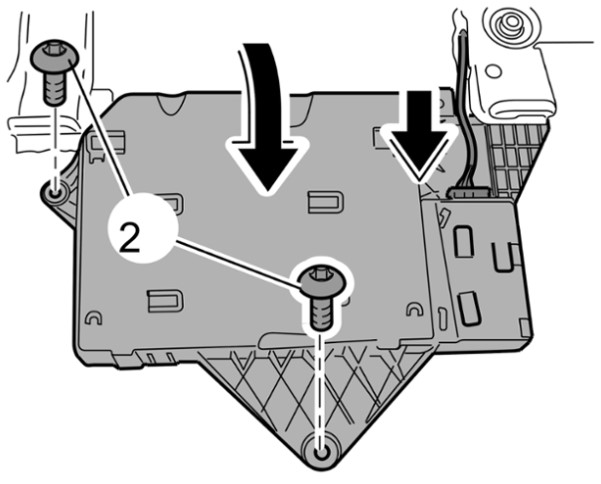 2