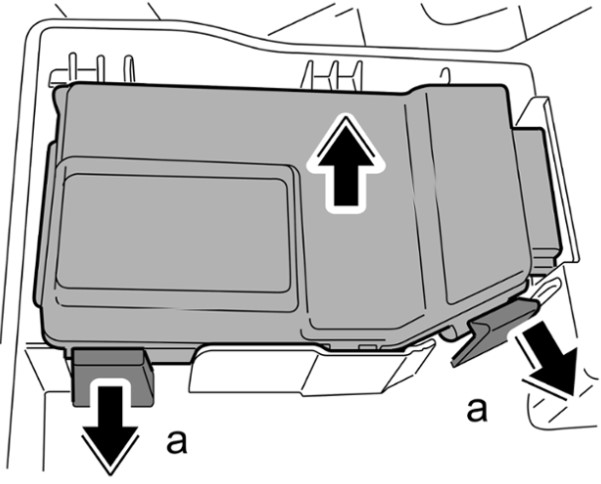 a

a