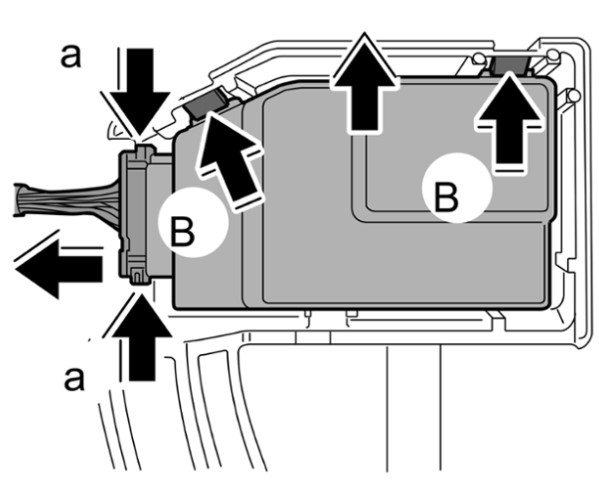 a
B
B
a