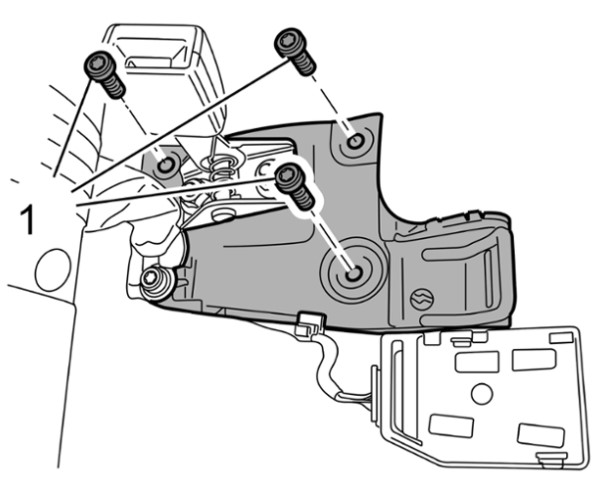 1