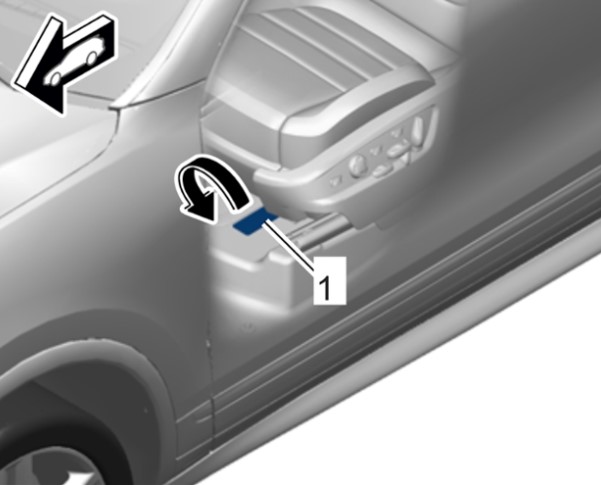 1