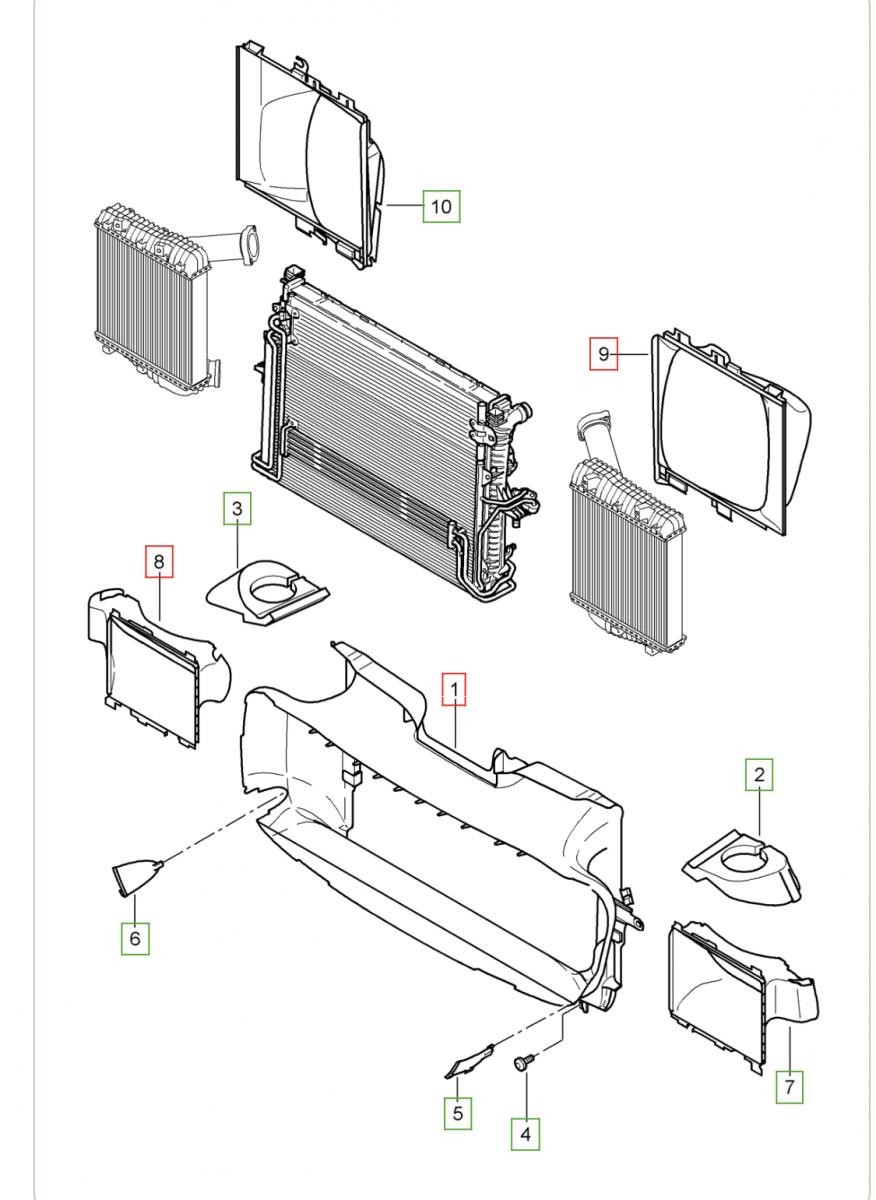 10
9
3
8
1
2
6
7
5
4