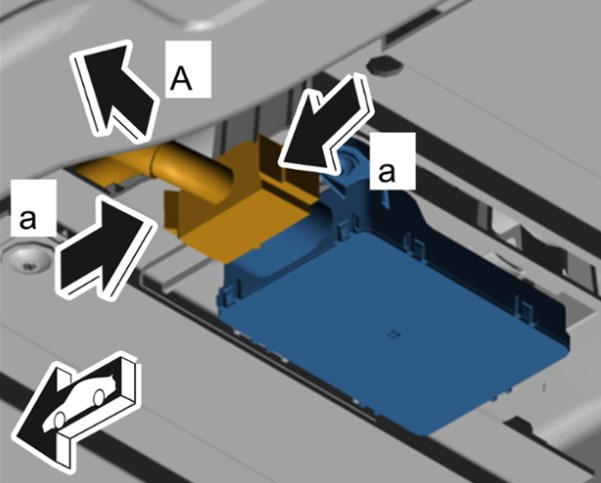 A
a
a