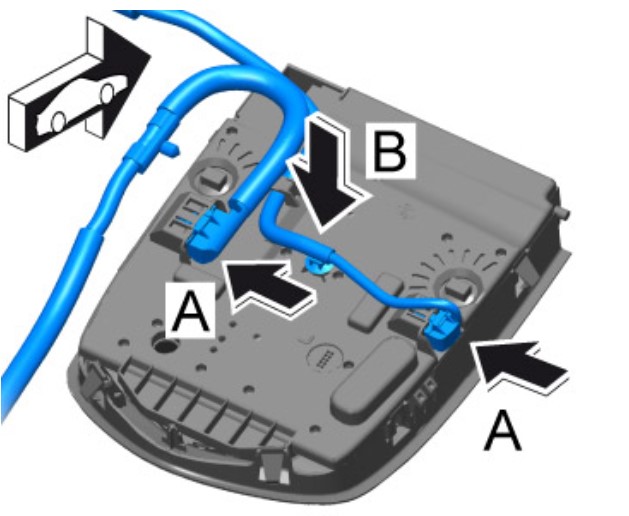 B
A
A