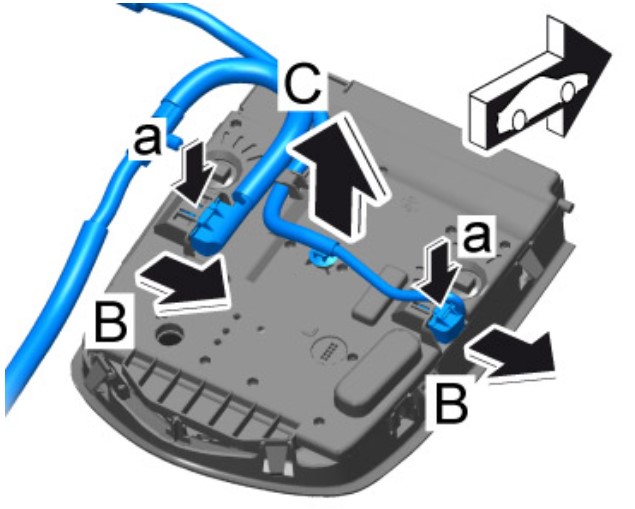 C
a
a
B
B