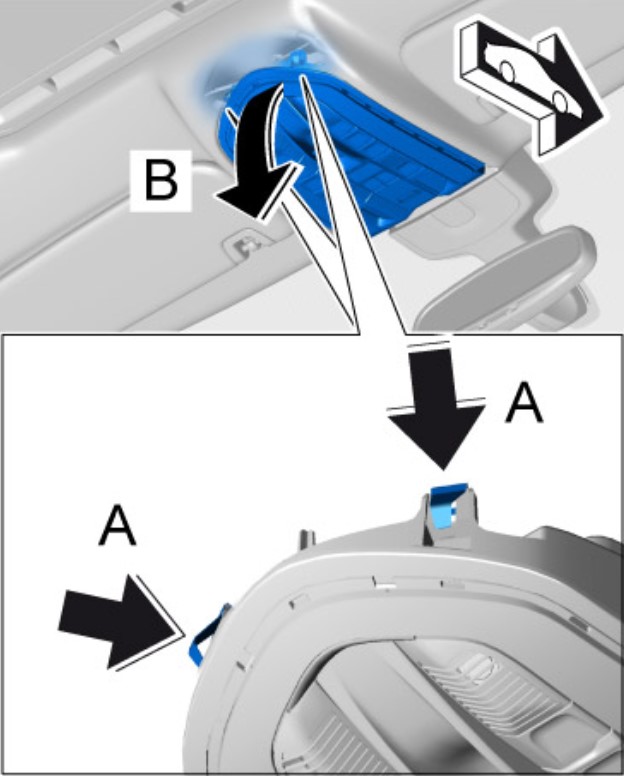 B

A

A