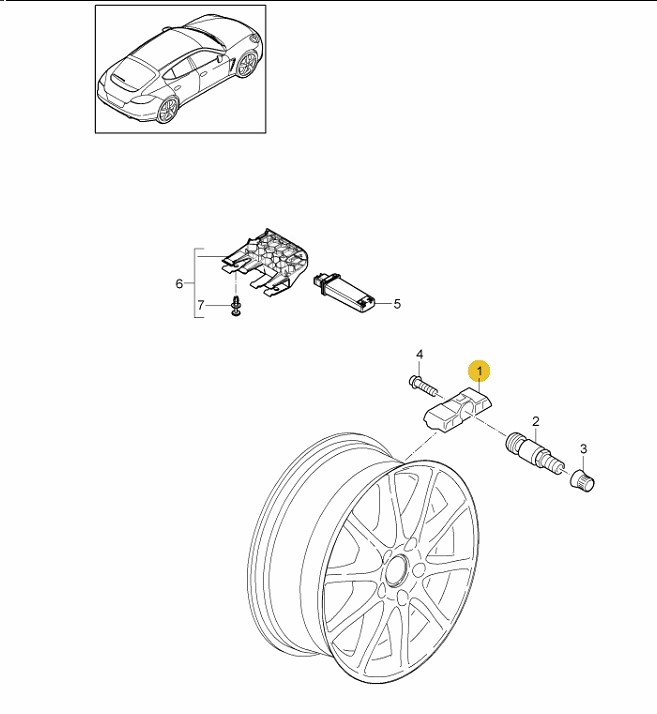 6
7
5
4
1
2
3