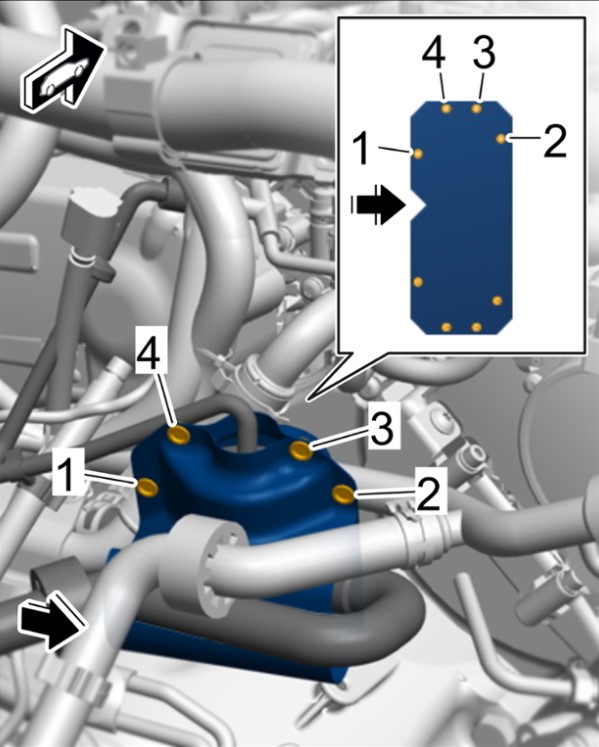 4
3
1
2
4
3
1
2