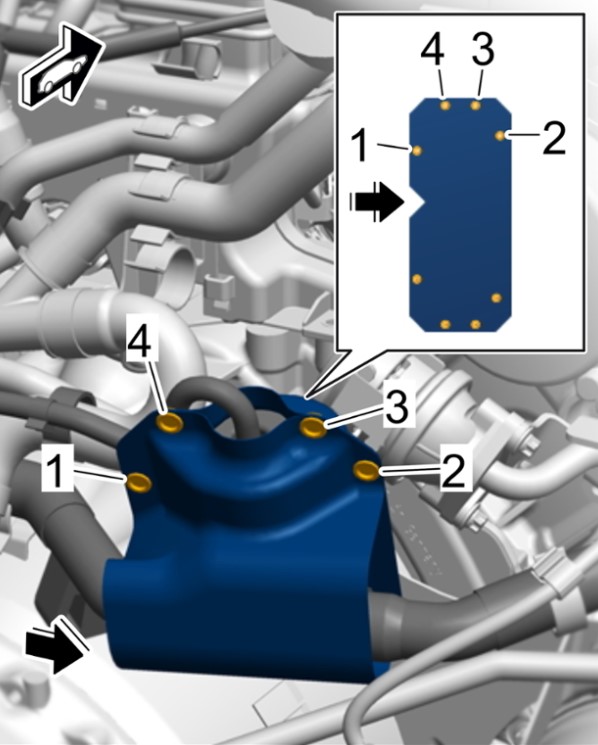 4
3
1
2
4
3
1
2