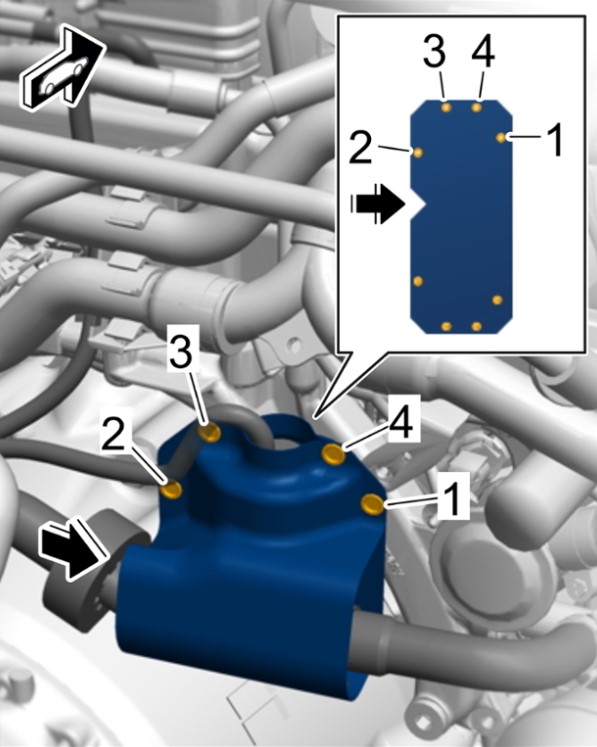 3
4
2
1
3
2
4
1