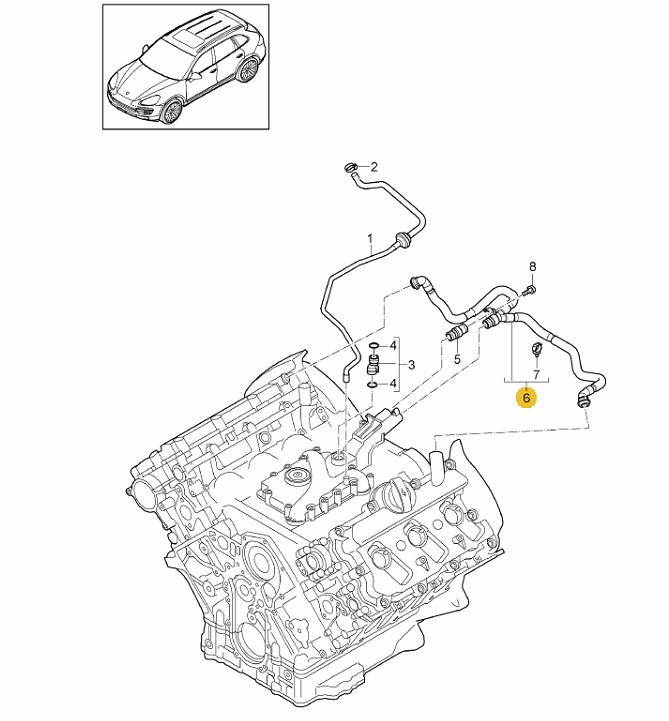 2
1
8
4
3
4
5
7
6