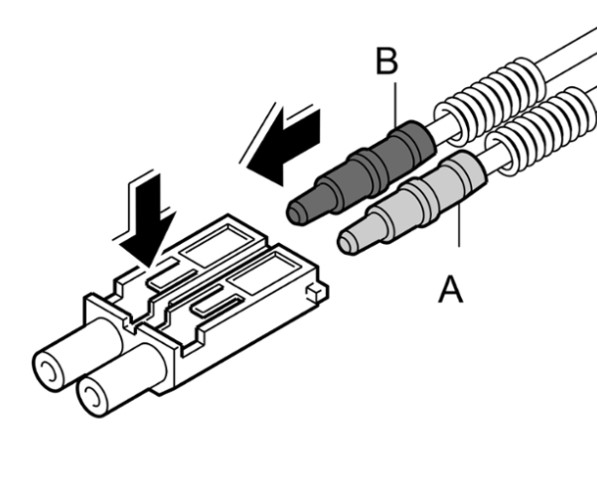 B
A