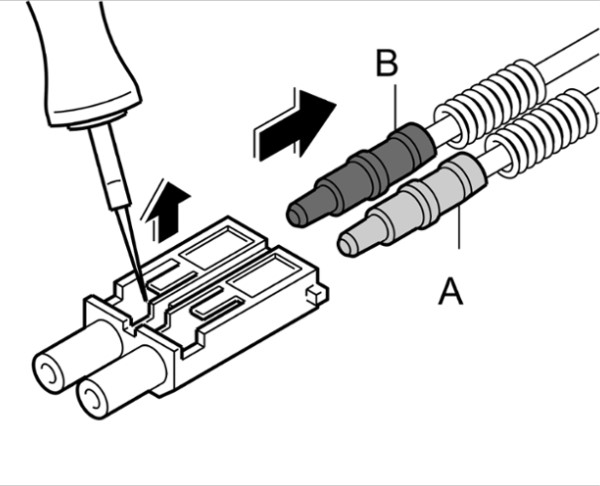 B

A