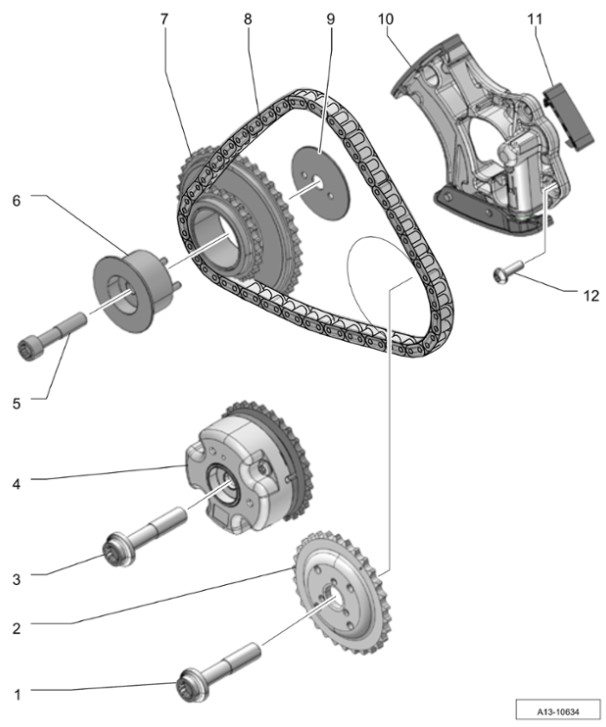 7
8
9
10
11
6
12
5
4
3
2
1
A13-10634