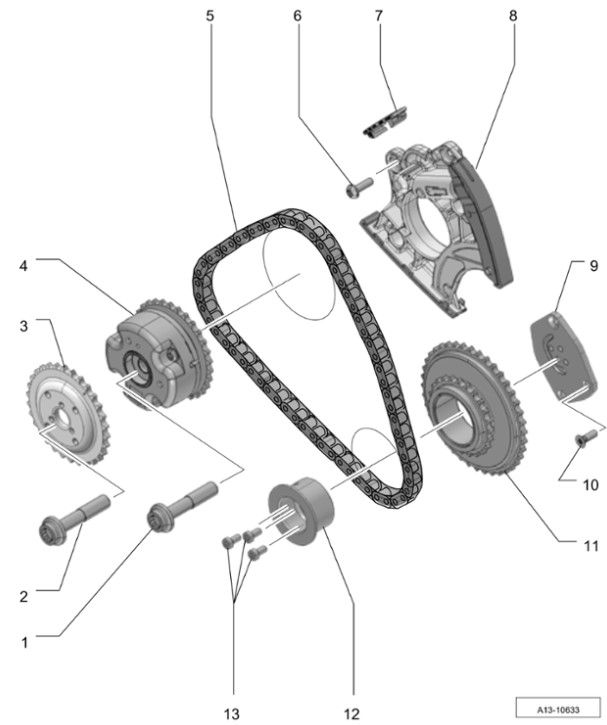 5
6
7
8
4
3
9
10
11
2
1
13
12
A13-10633