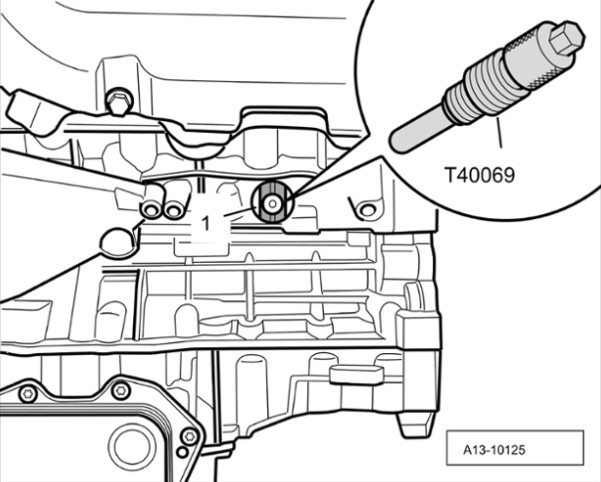 T40069

1

A13-10125