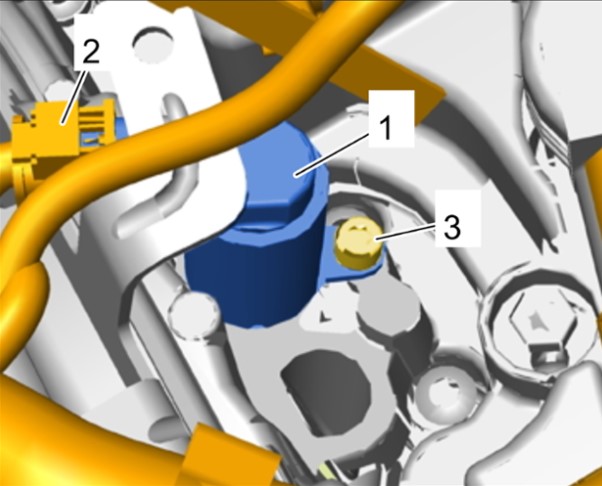 2
1
3