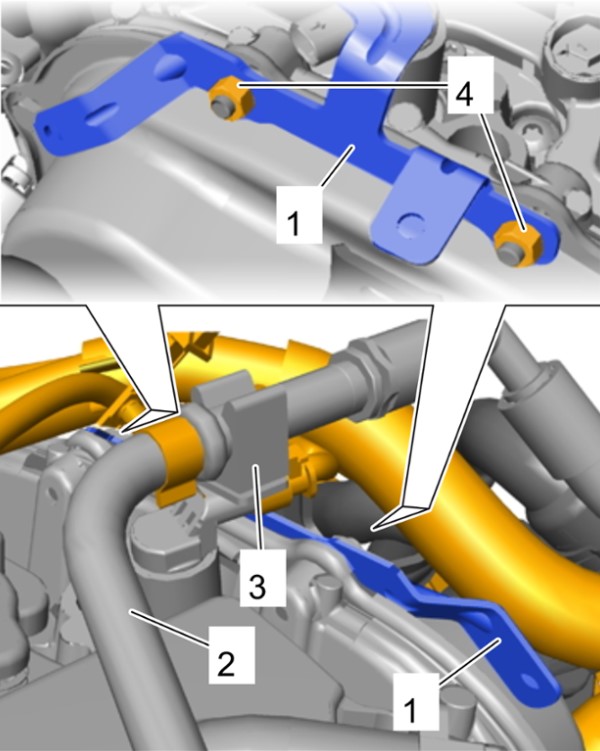 4
1
3
2
1