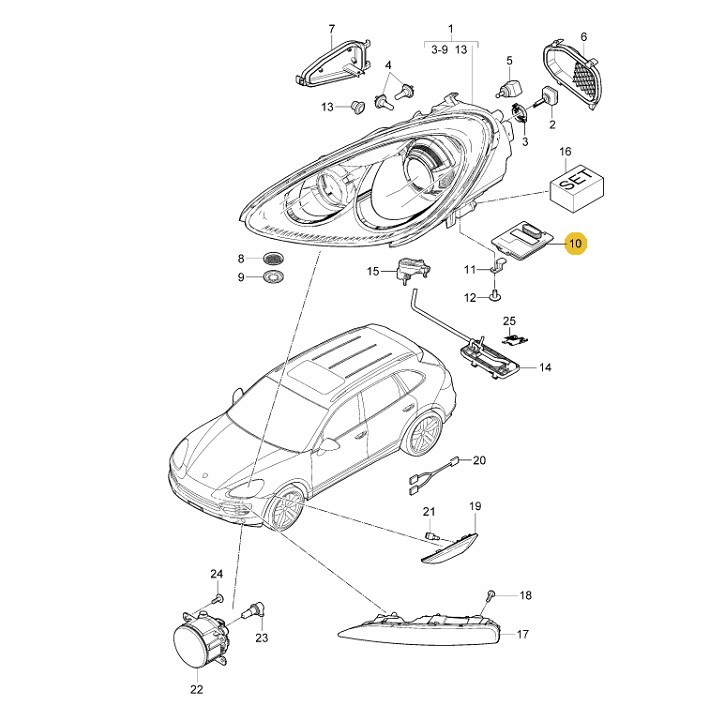 7
1
3-9 13
6
4
5
13
2
3
16
SET
10
8
9
15
11
12
25
14
20
21
19
24
18
23
17
22