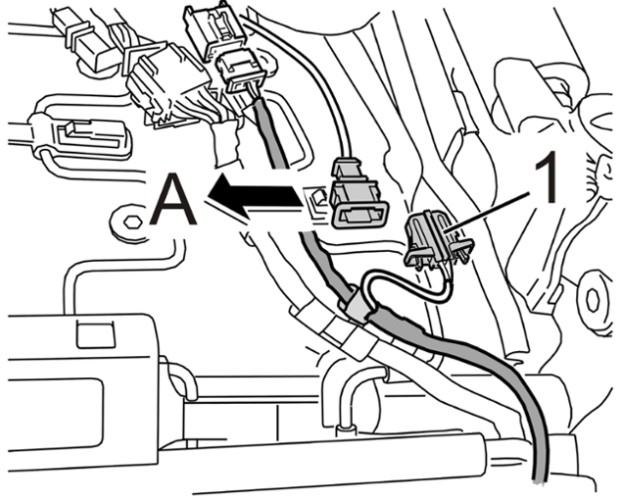 A
1