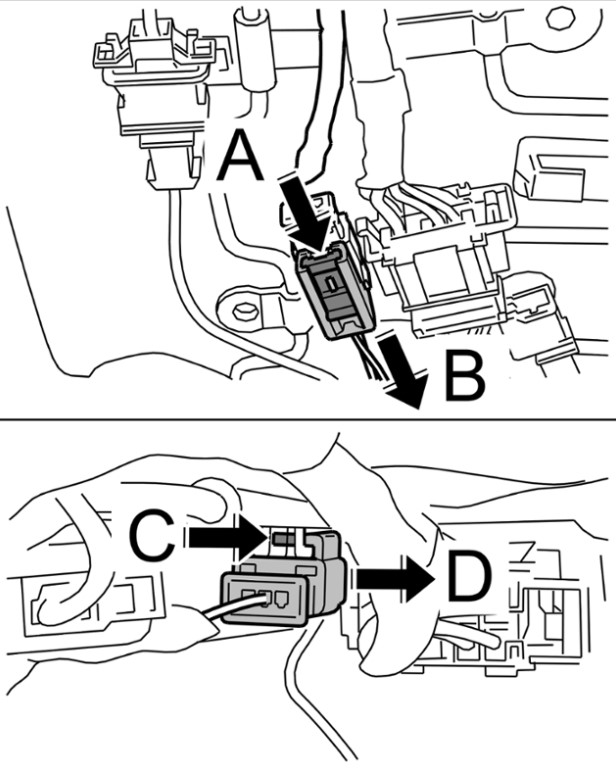 A
B
C
D