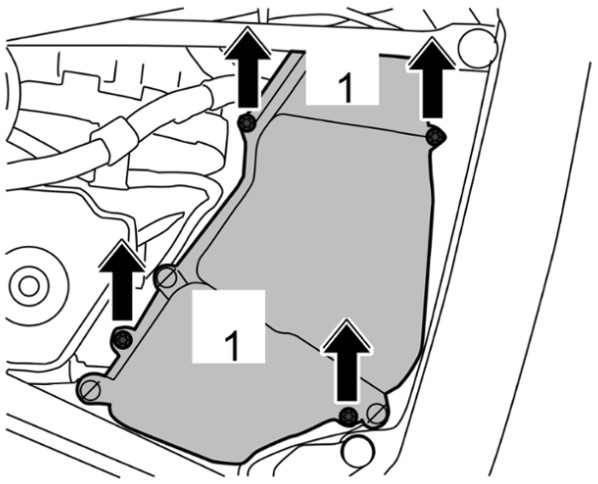 1

1