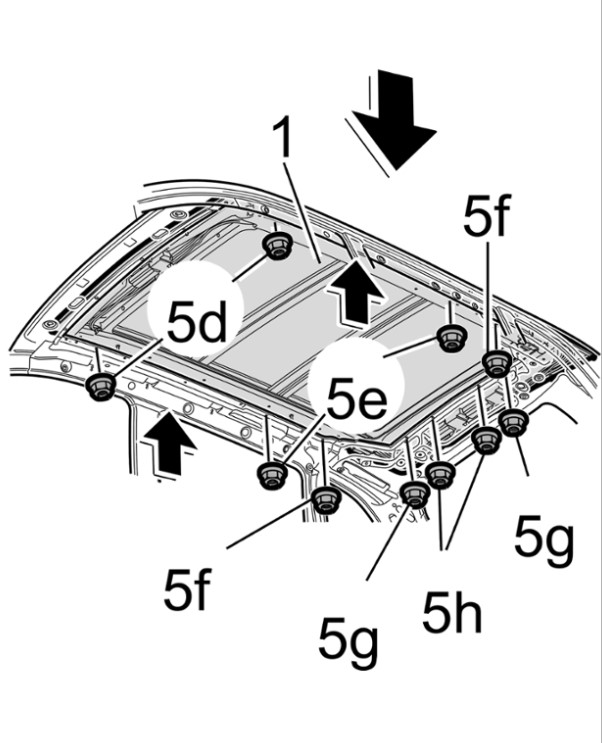 1
5f
5d
5e
5g
5f
5h
5g