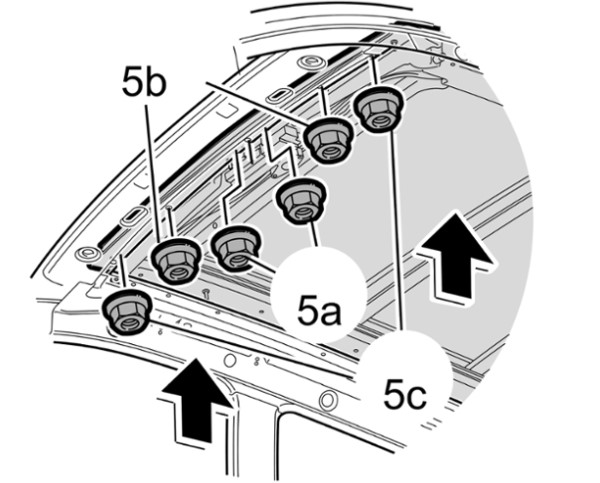 5b

5a

5c