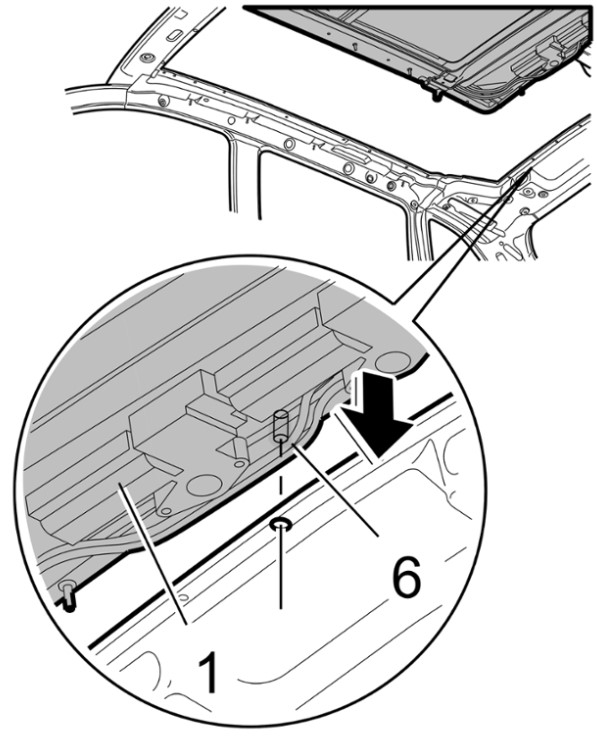 6

1