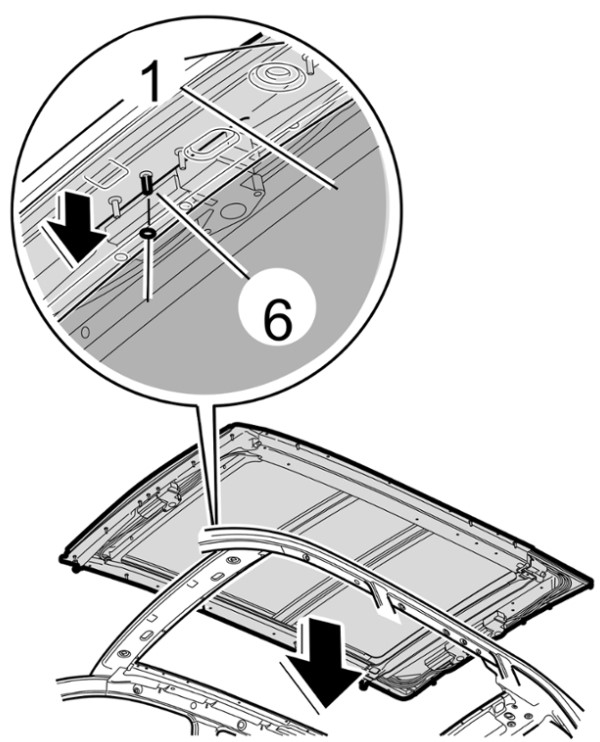 1
6