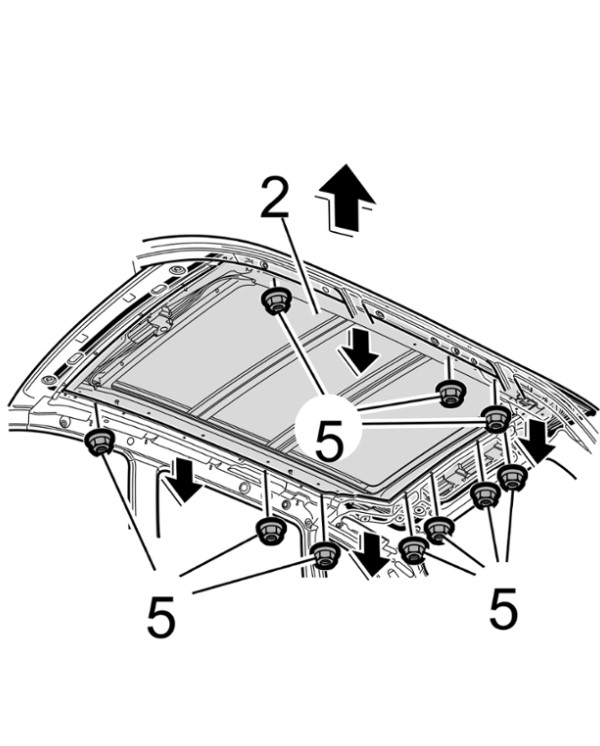 2
5
5
5